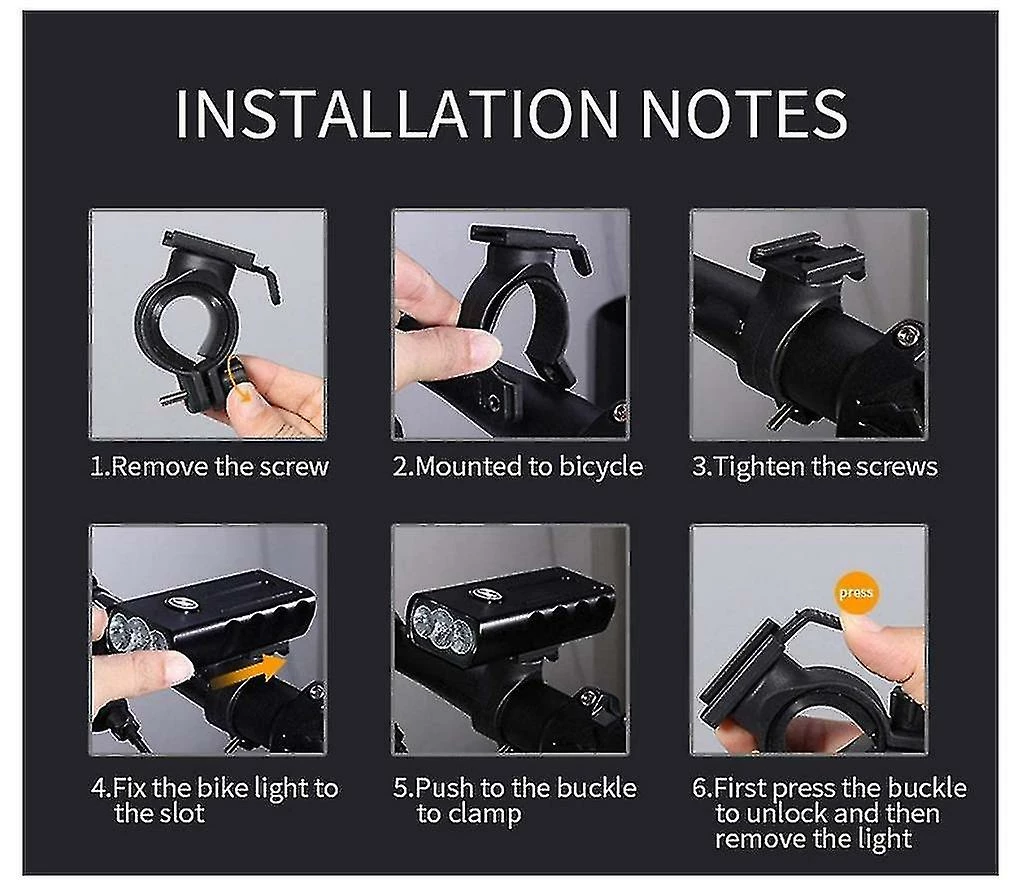 INSTALLATION NOTES

1.Remove the screw

2.Mounted to bicycle

3.Tighten the screws

4.Fix the bike light to the slot

5.Push to the buckle to clamp

press

6.First press the buckle to unlock and then remove the light